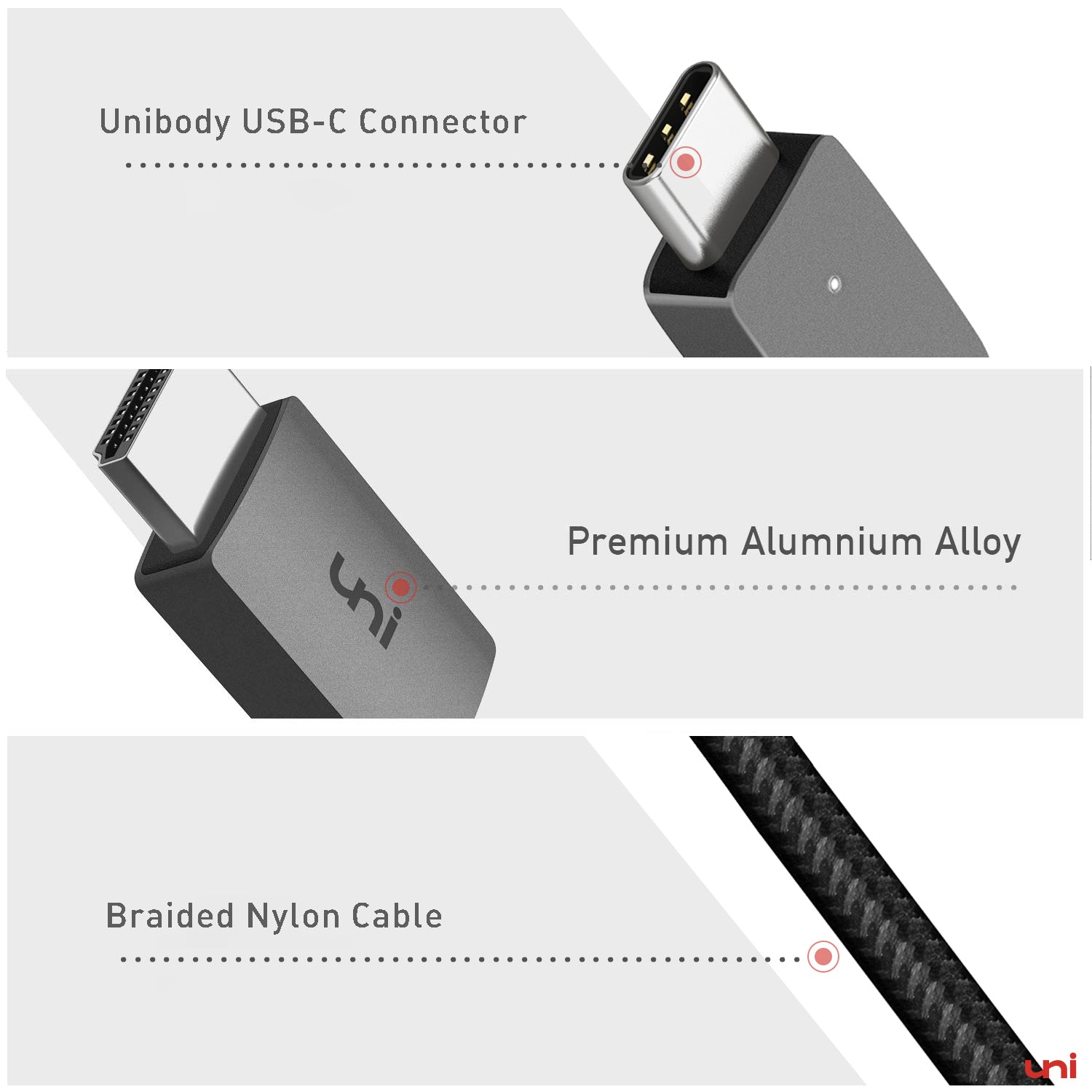 Unibody USB-C Connector

uni

Premium Alumnium Alloy

Braided Nylon Cable

uni