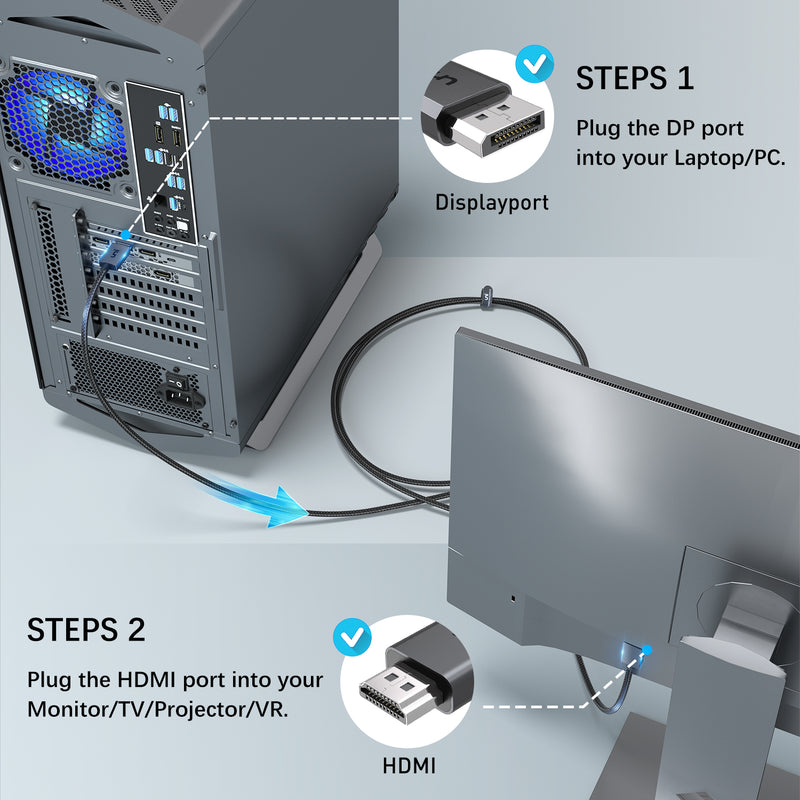 STEPS 1

Plug the DP port into your Laptop/PC.

Displayport

STEPS 2

Plug the HDMI port into your Monitor/TV/Projector/VR.

HDMI